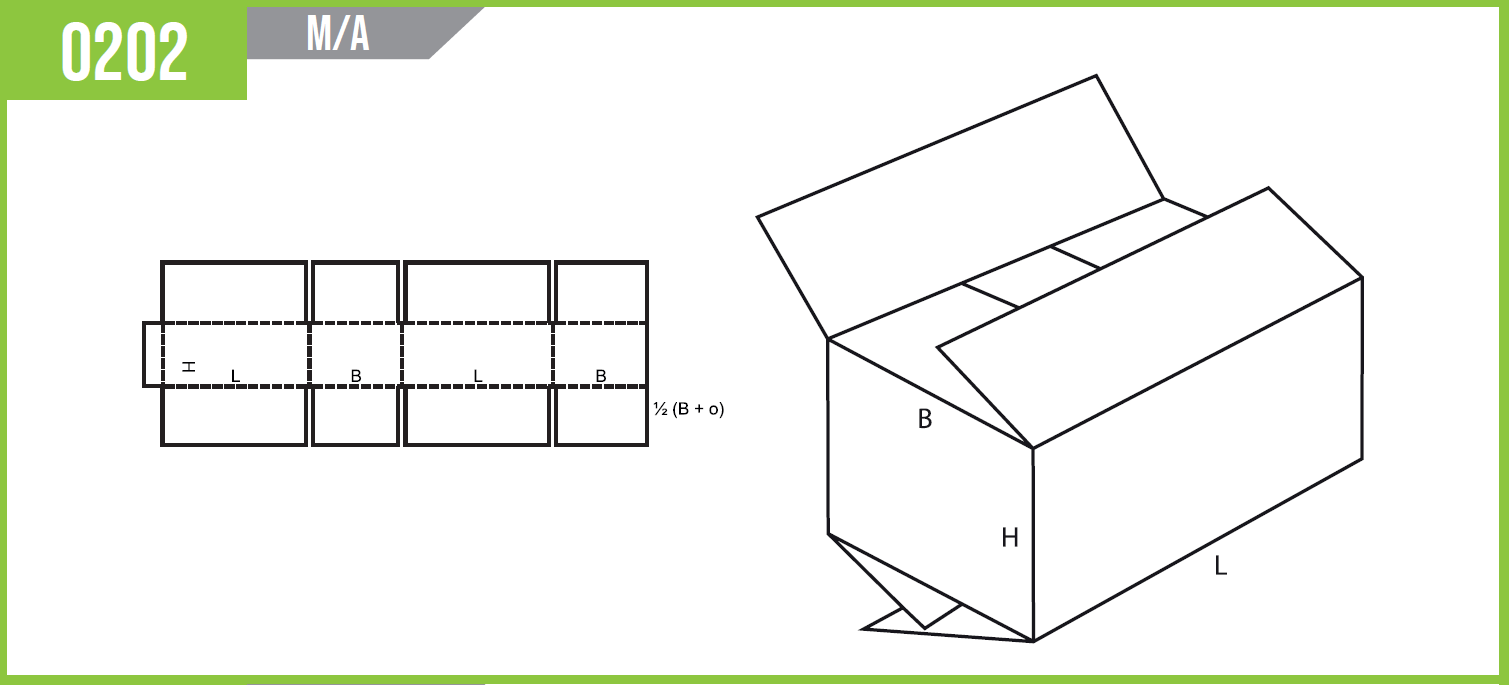 0202

M/A

H
L
B
L
B
½ (B + o)

B
H
L